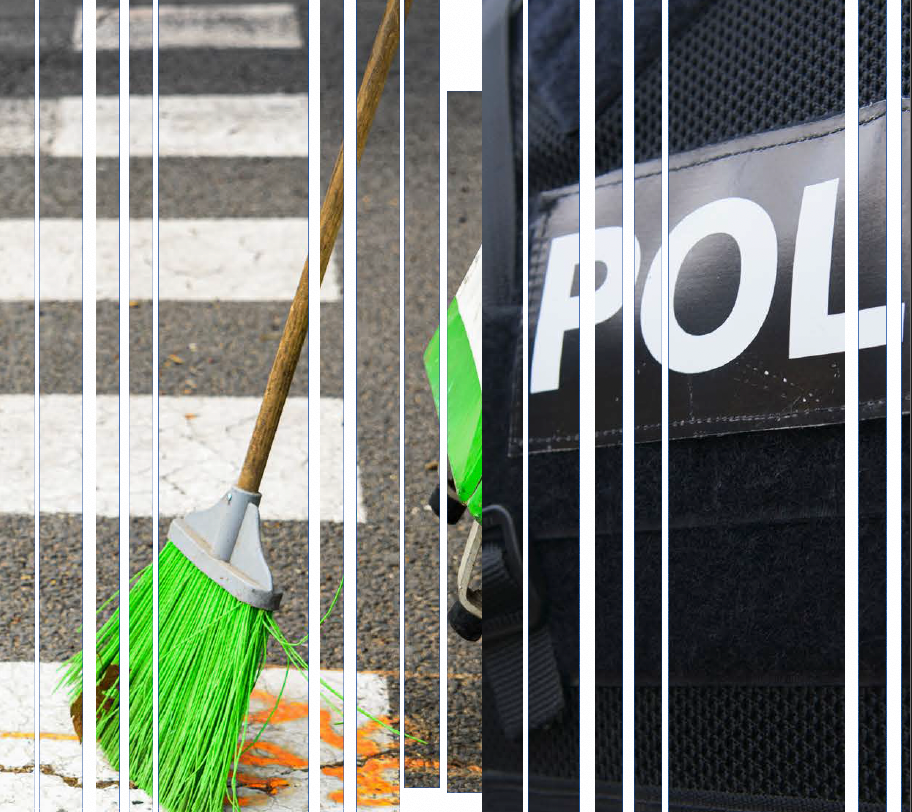 POL